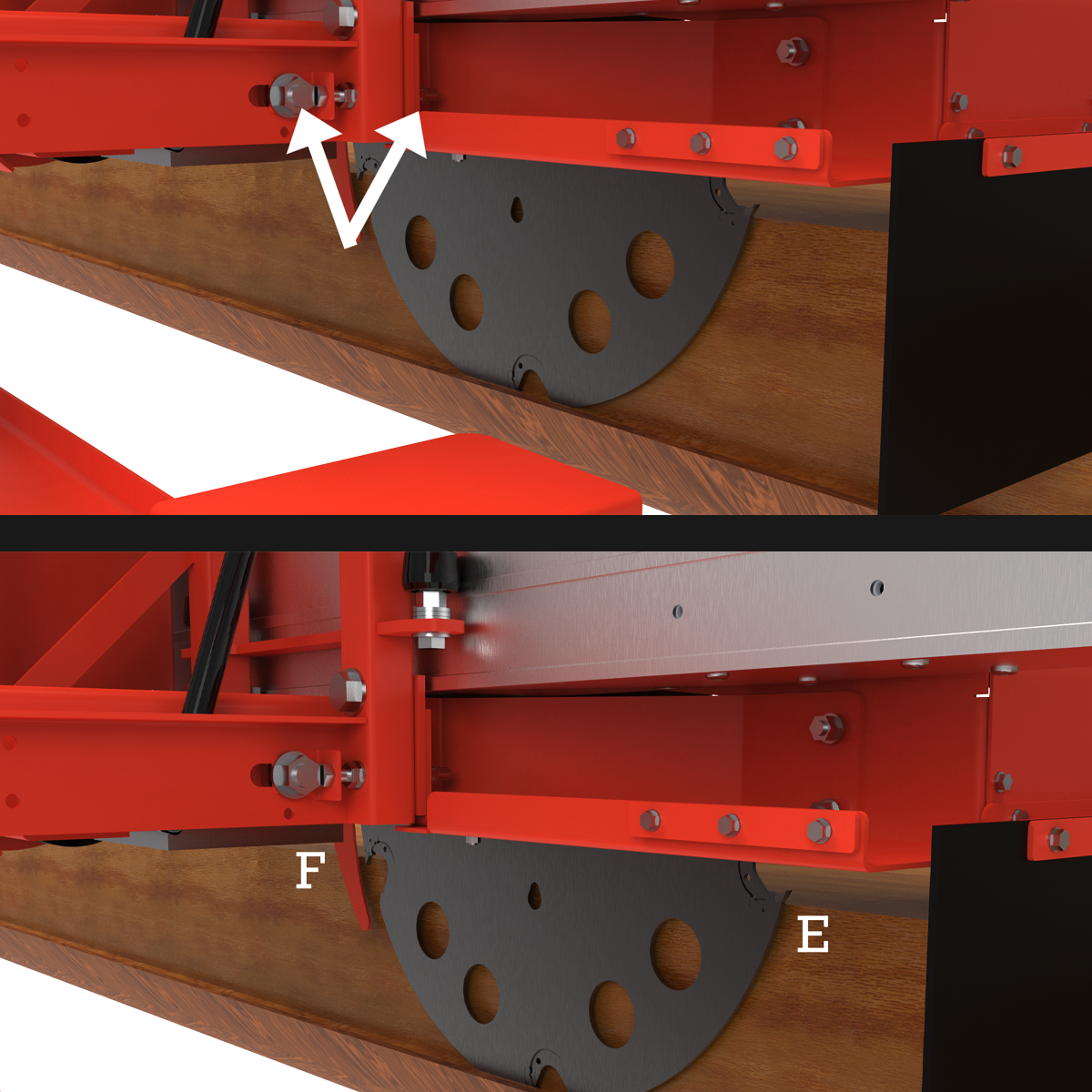 F

E